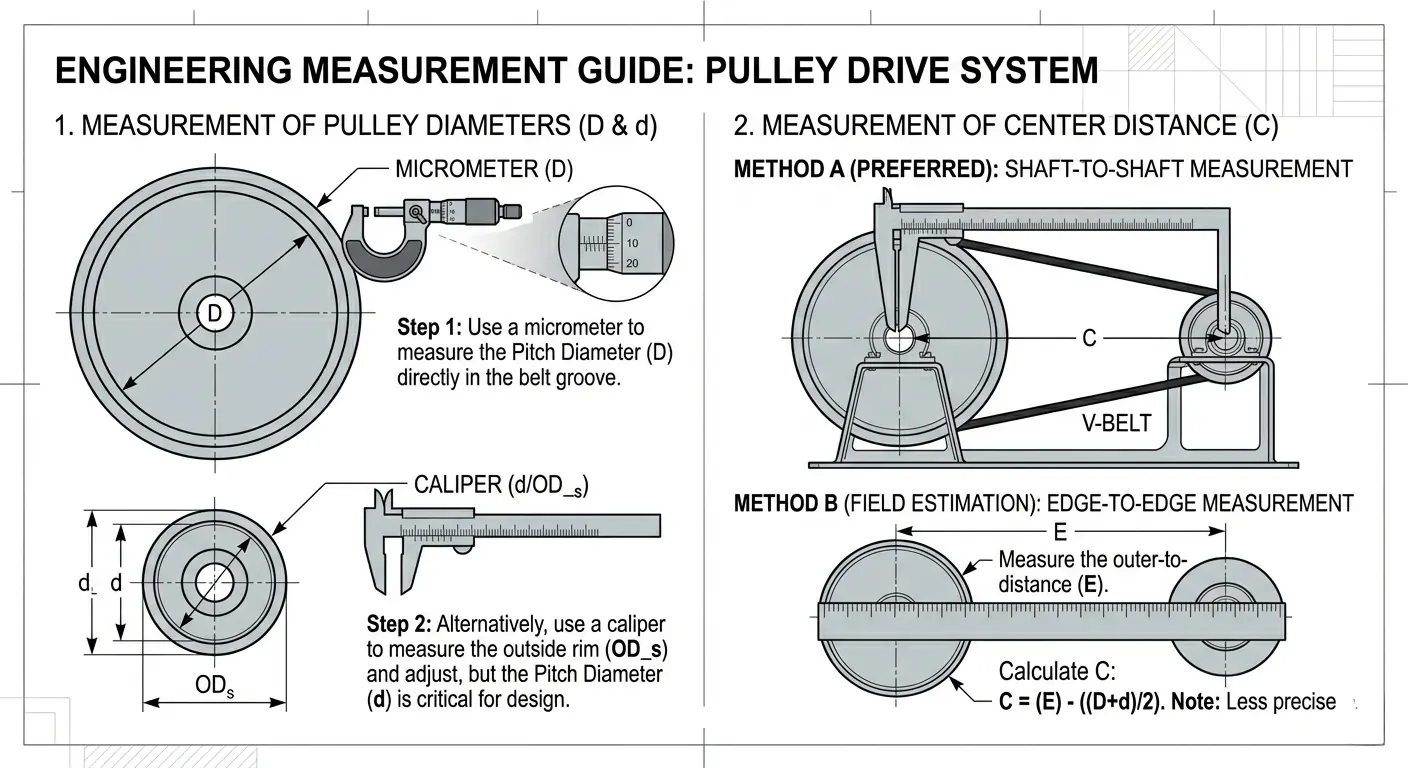 ENGINEERING MEASUREMENT GUIDE: PULLEY DRIVE SYSTEM

1. MEASUREMENT OF PULLEY DIAMETERS (D & d)

MICROMETER (D)

0
10
20

D

Step 1: Use a micrometer to measure the Pitch Diameter (D) directly in the belt groove.

CALIPER (d/OD_s)

d_ d

$OD_s$

Step 2: Alternatively, use a caliper to measure the outside rim (OD_s) and adjust, but the Pitch Diameter (d) is critical for design.

2. MEASUREMENT OF CENTER DISTANCE (C)

METHOD A (PREFERRED): SHAFT-TO-SHAFT MEASUREMENT

C

V-BELT

METHOD B (FIELD ESTIMATION): EDGE-TO-EDGE MEASUREMENT

E

Measure the outer-to-distance (E).

Calculate C:
C = (E) - ((D+d)/2). Note: Less precise